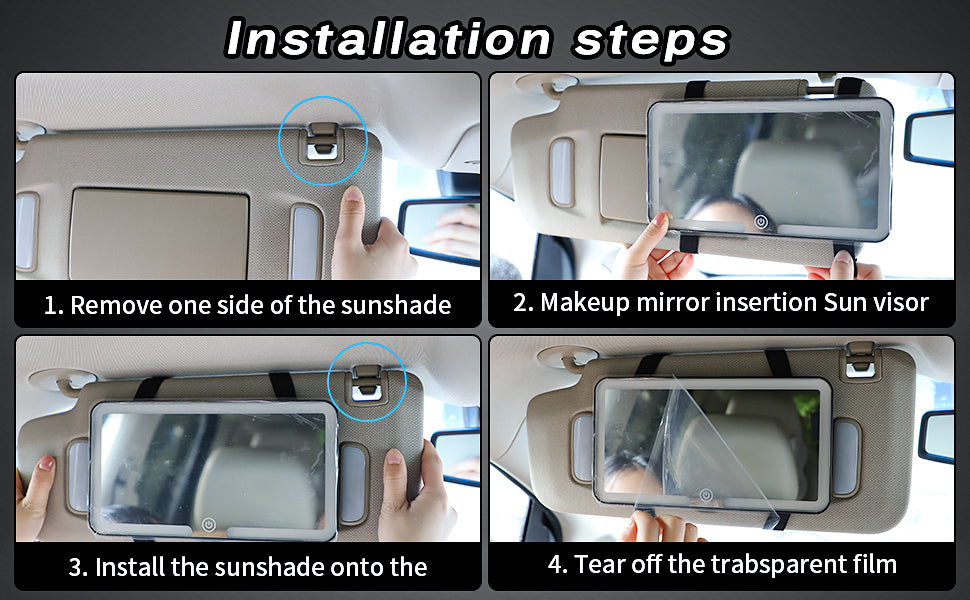 Installation steps

1. Remove one side of the sunshade

2. Makeup mirror insertion Sun visor

3. Install the sunshade onto the

4. Tear off the trabsparent film